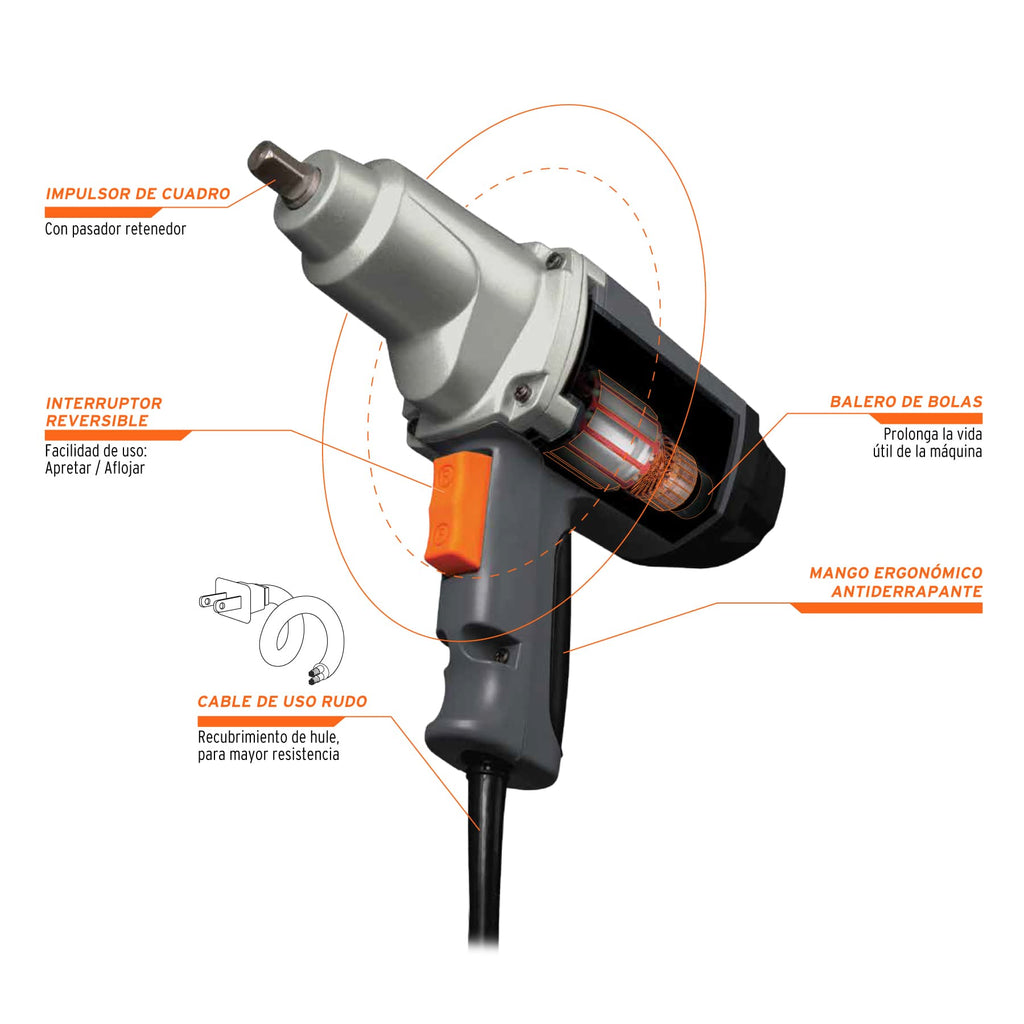 IMPULSOR DE CUADRO
Con pasador retenedor

INTERRUPTOR REVERSIBLE
Facilidad de uso: Apretar / Aflojar

BALERO DE BOLAS
Prolonga la vida útil de la máquina

MANGO ERGONÓMICO ANTIDERRAPANTE

CABLE DE USO RUDO
Recubrimiento de hule, para mayor resistencia