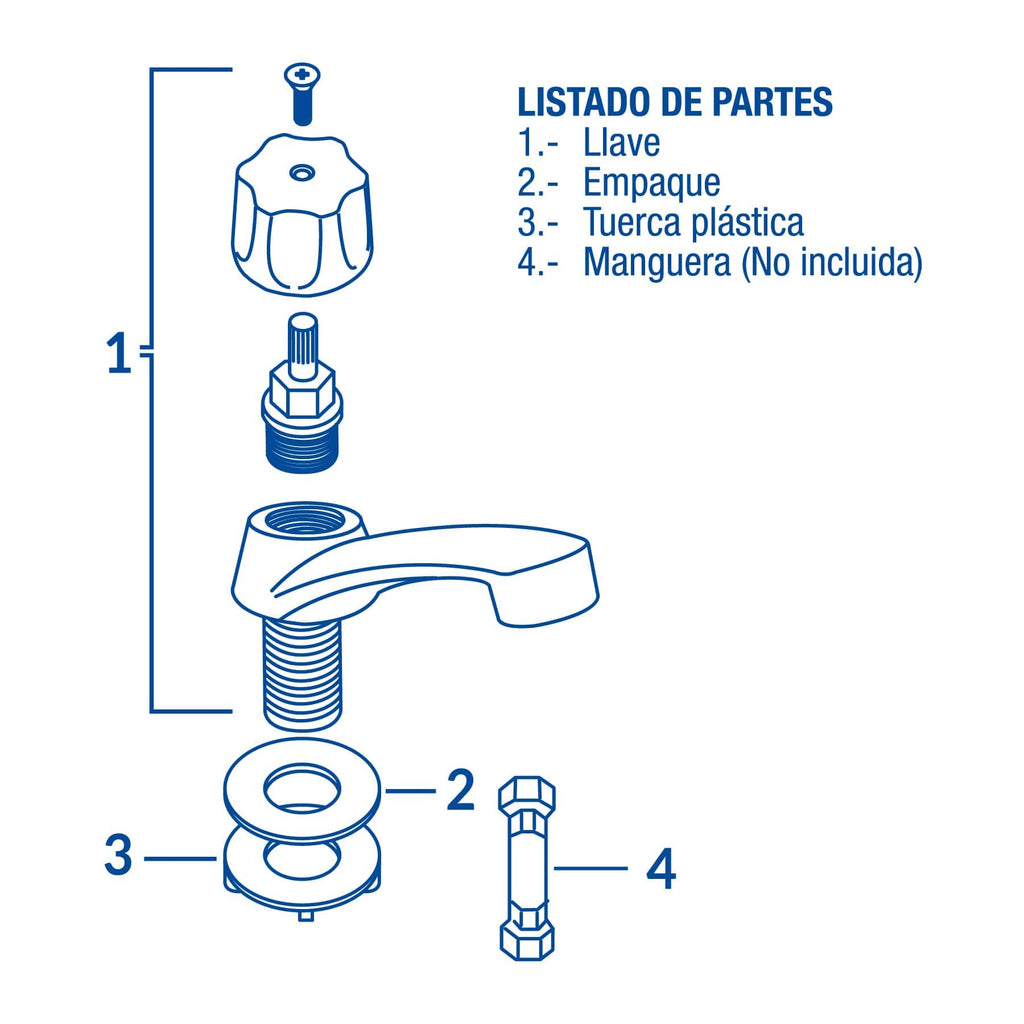 LISTADO DE PARTES
1.- Llave
2.- Empaque
3.- Tuerca plástica
4.- Manguera (No incluida)

1

2

3

4