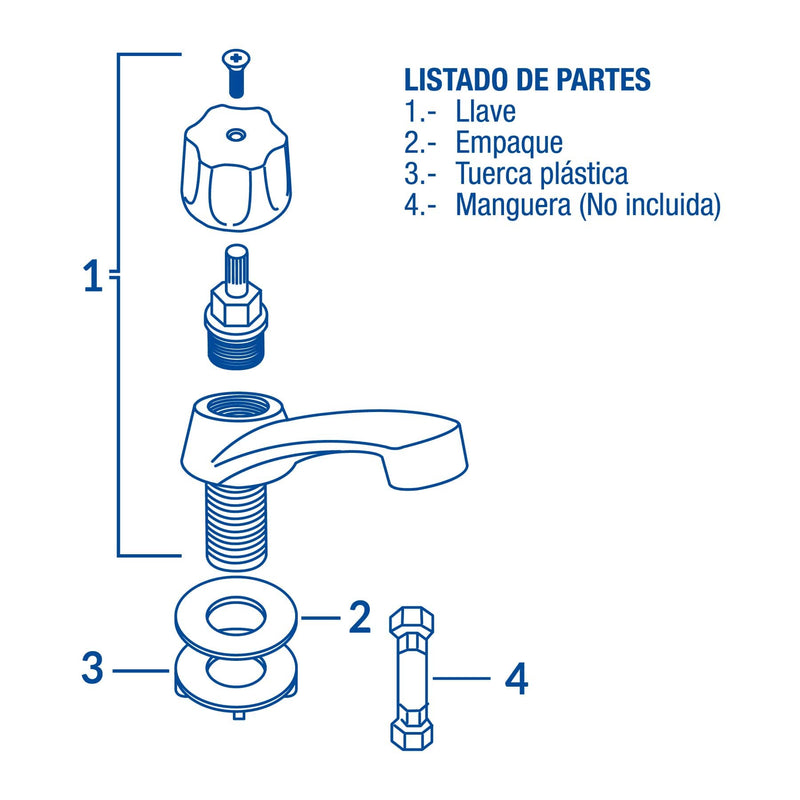 LISTADO DE PARTES
1.- Llave
2.- Empaque
3.- Tuerca plástica
4.- Manguera (No incluida)

1

2

3

4